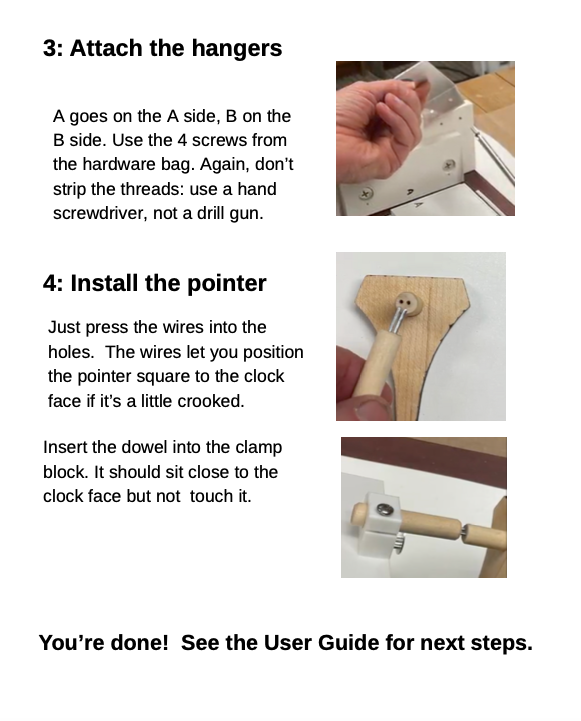 3: Attach the hangers

A goes on the A side, B on the B side. Use the 4 screws from the hardware bag. Again, don't strip the threads: use a hand screwdriver, not a drill gun.

4: Install the pointer

Just press the wires into the holes. The wires let you position the pointer square to the clock face if it's a little crooked.

Insert the dowel into the clamp block. It should sit close to the clock face but not touch it.

You're done! See the User Guide for next steps.